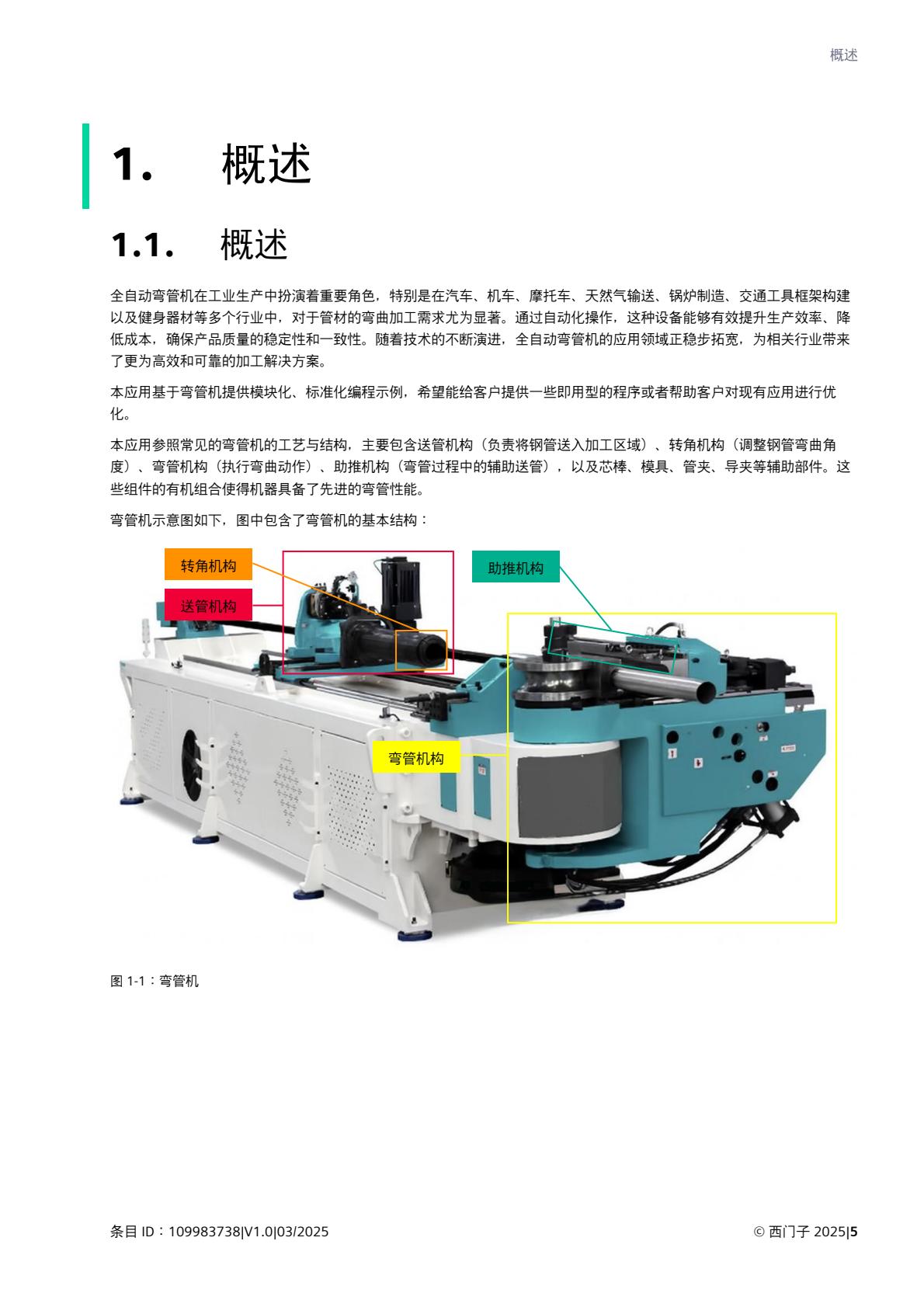 概述

1. 概述

1.1. 概述

全自动弯管机在工业生产中扮演着重要角色，特别是在汽车、机车、摩托车、天然气输送、锅炉制造、交通工具框架构建以及健身器材等多个行业中，对于管材的弯曲加工需求尤为显著。通过自动化操作，这种设备能够有效提升生产效率、降低成本，确保产品质量的稳定性和一致性。随着技术的不断演进，全自动弯管机的应用领域正稳步拓宽，为相关行业带来了更为高效和可靠的加工解决方案。

本应用基于弯管机提供模块化、标准化编程示例，希望能给客户提供一些即用型的程序或者帮助客户对现有应用进行优化。

本应用参照常见的弯管机的工艺与结构，主要包含送管机构（负责将钢管送入加工区域）、转角机构（调整钢管弯曲角度）、弯管机构（执行弯曲动作）、助推机构（弯管过程中的辅助送管），以及芯棒、模具、管夹、导夹等辅助部件。这些组件的有机组合使得机器具备了先进的弯管性能。

弯管机示意图如下，图中包含了弯管机的基本结构：

转角机构
送管机构
助推机构
弯管机构

图 1-1：弯管机

条目 ID：109983738|V1.0|03/2025

© 西门子 2025|5