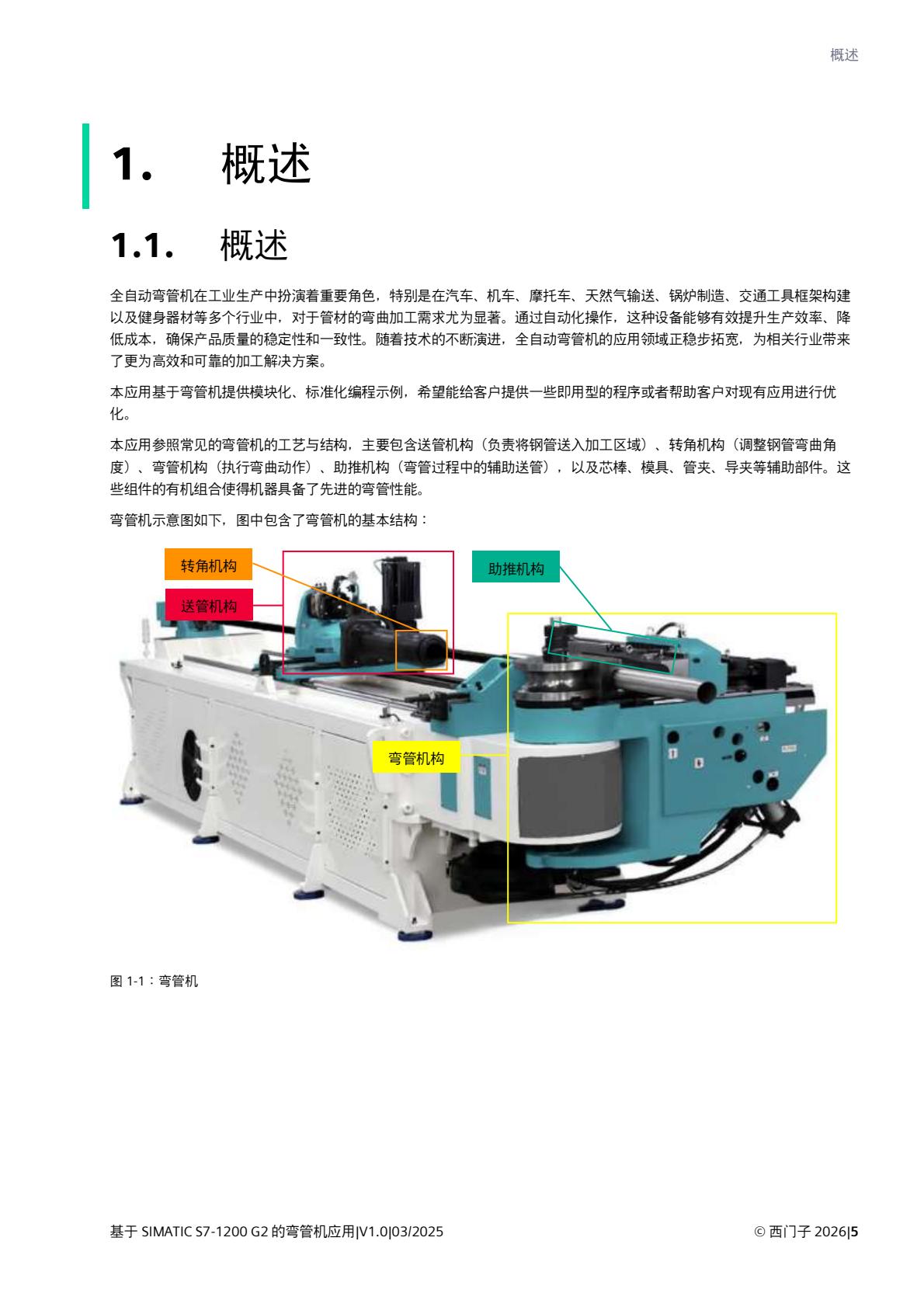 概述

1. 概述

1.1. 概述

全自动弯管机在工业生产中扮演着重要角色，特别是在汽车、机车、摩托车、天然气输送、锅炉制造、交通工具框架构建以及健身器材等多个行业中，对于管材的弯曲加工需求尤为显著。通过自动化操作，这种设备能够有效提升生产效率、降低成本，确保产品质量的稳定性和一致性。随着技术的不断演进，全自动弯管机的应用领域正稳步拓宽，为相关行业带来了更为高效和可靠的加工解决方案。

本应用基于弯管机提供模块化、标准化编程示例，希望能给客户提供一些即用型的程序或者帮助客户对现有应用进行优化。

本应用参照常见的弯管机的工艺与结构，主要包含送管机构（负责将钢管送入加工区域）、转角机构（调整钢管弯曲角度）、弯管机构（执行弯曲动作）、助推机构（弯管过程中的辅助送管），以及芯棒、模具、管夹、导夹等辅助部件。这些组件的有机组合使得机器具备了先进的弯管性能。

弯管机示意图如下，图中包含了弯管机的基本结构：

转角机构

送管机构

助推机构

弯管机构

图 1-1：弯管机

基于 SIMATIC S7-1200 G2 的弯管机应用|V1.0|03/2025

© 西门子 2026|5